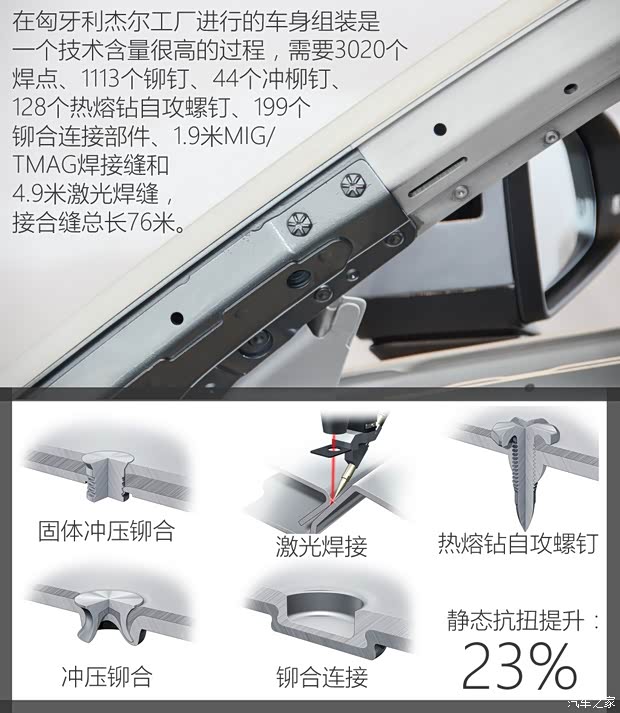 在匈牙利杰尔工厂进行的车身组装是一个技术含量很高的过程，需要3020个焊点、1113个铆钉、44个冲柳钉、128个热熔钻自攻螺钉、199个铆合连接部件、1.9米MIG/TMAG焊接缝和4.9米激光焊缝，接合缝总长76米。

固体冲压铆合

激光焊接

热熔钻自攻螺钉

冲压铆合

铆合连接

静态抗扭提升：
23%

汽车之家