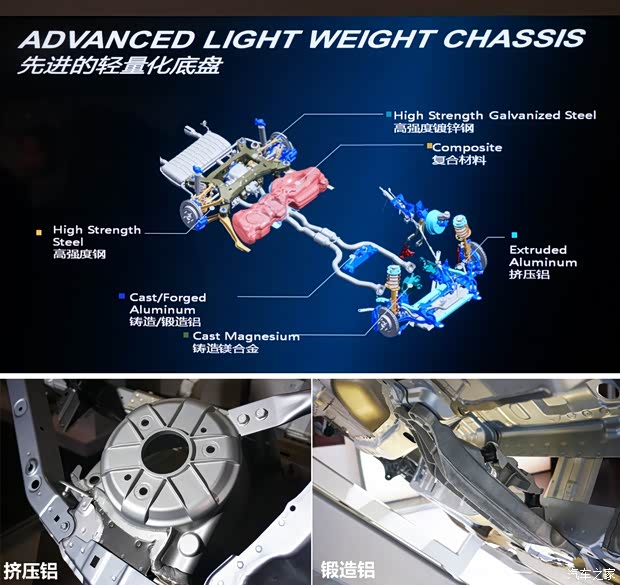 ADVANCED LIGHT WEIGHT CHASSIS
先进的轻量化底盘

High Strength Galvanized Steel
高强度镀锌钢

Composite
复合材料

High Strength Steel
高强度钢

Extruded Aluminum
挤压铝

Cast/Forged Aluminum
铸造/锻造铝

Cast Magnesium
铸造镁合金

挤压铝

锻造铝

汽车之家