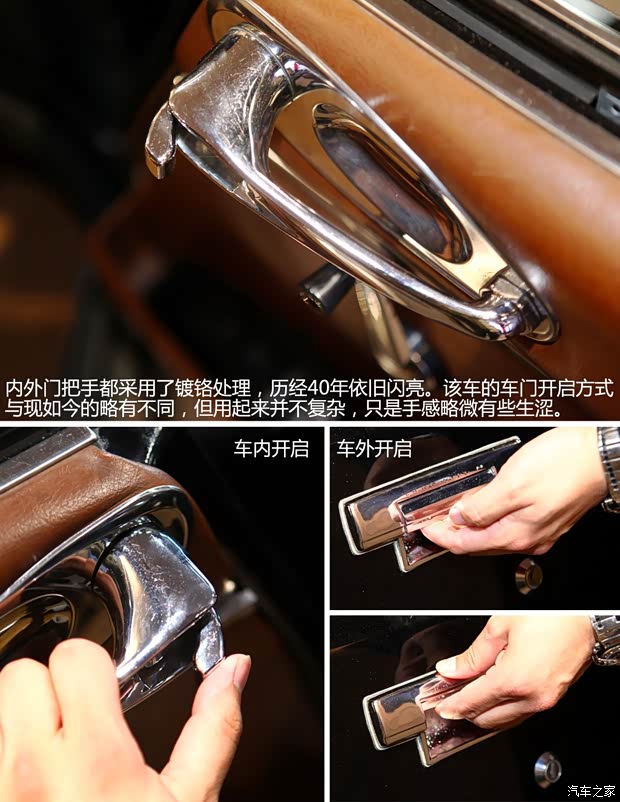 内外门把手都采用了镀铬处理，历经40年依旧闪亮。该车的车门开启方式与现如今的略有不同，但用起来并不复杂，只是手感略微有些生涩。

车内开启

车外开启

汽车之家