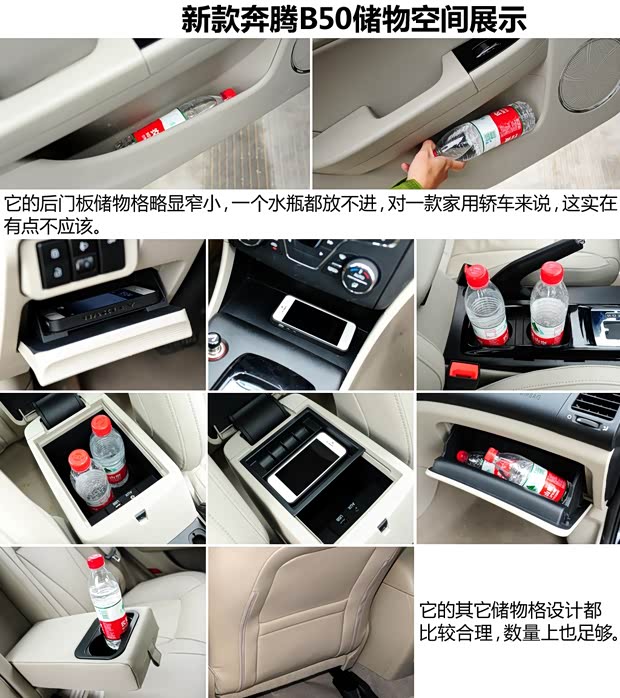 新款奔腾B50储物空间展示

它的后门板储物格略显窄小，一个水瓶都放不进，对一款家用轿车来说，这实在有点不应该。

它的其它储物格设计都比较合理，数量上也足够。