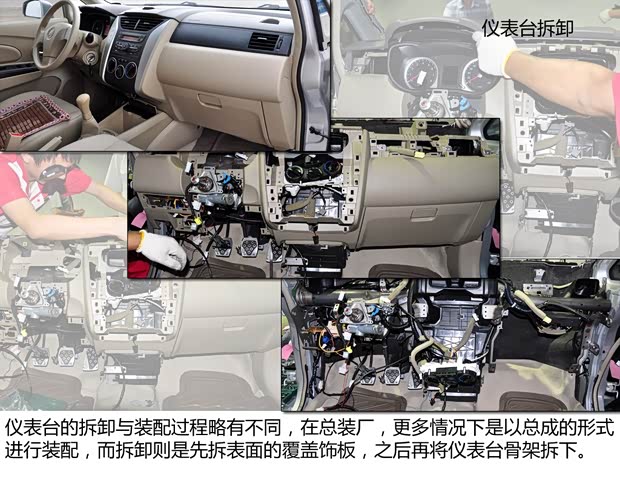 仪表台拆卸

仪表台的拆卸与装配过程略有不同，在总装厂，更多情况下是以总成的形式进行装配，而拆卸则是先拆表面的覆盖饰板，之后再将仪表台骨架拆下。