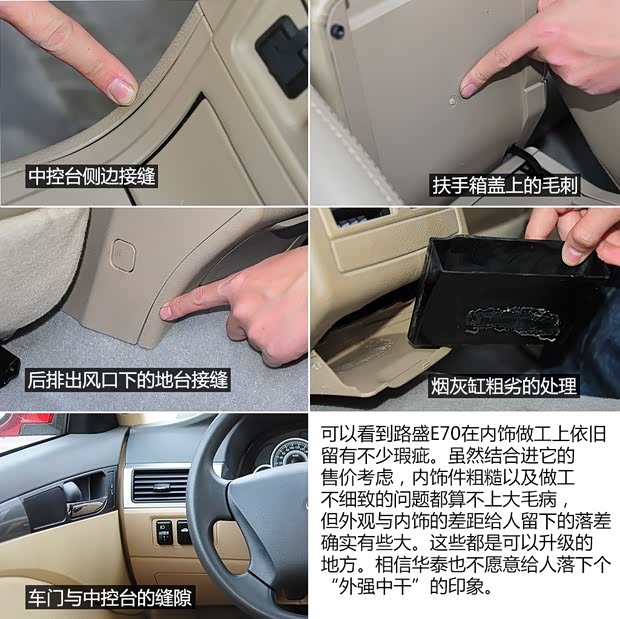 中控台侧边接缝

扶手箱盖上的毛刺

后排出风口下的地台接缝

烟灰缸粗劣的处理

车门与中控台的缝隙

可以看到路盛E70在内饰做工上依旧留有不少瑕疵。虽然结合进它的售价考虑，内饰件粗糙以及做工不细致的问题都算不上大毛病，但外观与内饰的差距给人留下的落差确实有些大。这些都是可以升级的地方。相信华泰也不愿意给人落下个“外强中干”的印象。