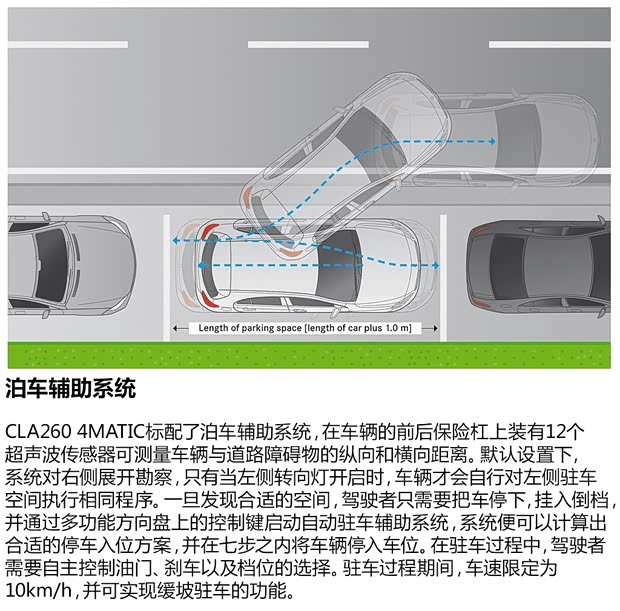 Length of parking space [length of car plus 1.0 m]

泊车辅助系统

CLA260 4MATIC标配了泊车辅助系统，在车辆的前后保险杠上装有12个超声波传感器可测量车辆与道路障碍物的纵向和横向距离。默认设置下，系统对右侧展开勘察，只有当左侧转向灯开启时，车辆才会自行对左侧驻车空间执行相同程序。一旦发现合适的空间，驾驶者只需要把车停下，挂入倒档，并通过多功能方向盘上的控制键启动自动驻车辅助系统，系统便可以计算出合适的停车入位方案，并在七步之内将车辆停入车位。在驻车过程中，驾驶者需要自主控制油门、刹车以及档位的选择。驻车过程期间，车速限定为10km/h，并可实现缓坡驻车的功能。