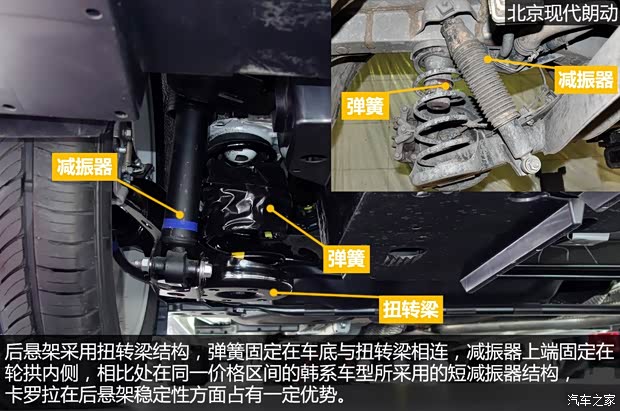 北京现代朗动

减振器

弹簧

减振器

弹簧

扭转梁

后悬架采用扭转梁结构，弹簧固定在车底与扭转梁相连，减振器上端固定在轮拱内侧，相比处在同一价格区间的韩系车型所采用的短减振器结构，卡罗拉在后悬架稳定性方面占有一定优势。

汽车之家