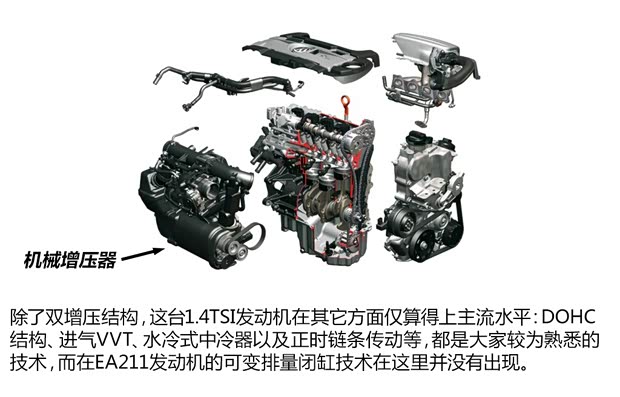 机械增压器

除了双增压结构，这台1.4TSI发动机在其它方面仅算得上主流水平：DOHC结构、进气VVT、水冷式中冷器以及正时链条传动等，都是大家较为熟悉的技术，而在EA211发动机的可变排量闭缸技术在这里并没有出现。