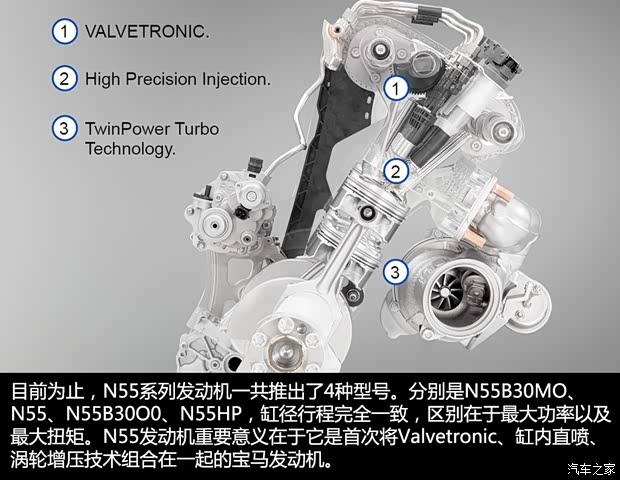 1 VALVETRONIC.

2 High Precision Injection.

3 TwinPower Turbo Technology.

1

2

3

目前为止，N55系列发动机一共推出了4种型号。分别是N55B30MO、N55、N55B30O0、N55HP，缸径行程完全一致，区别在于最大功率以及最大扭矩。N55发动机重要意义在于它是首次将Valvetronic、缸内直喷、涡轮增压技术组合在一起的宝马发动机。

汽车之家