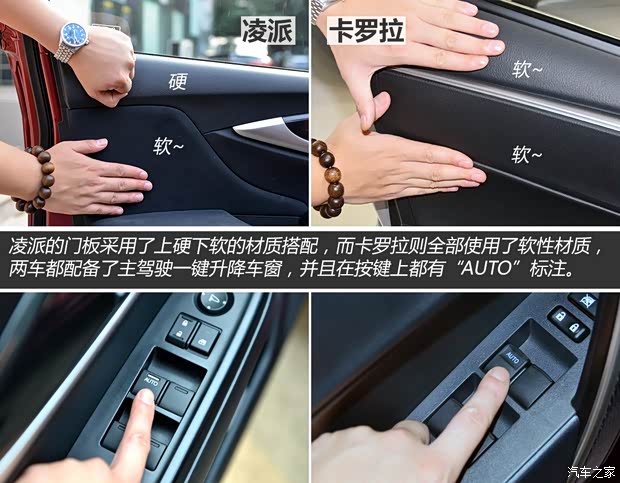 凌派

硬

软~

卡罗拉

软~

软~

凌派的门板采用了上硬下软的材质搭配，而卡罗拉则全部使用了软性材质，两车都配备了主驾驶一键升降车窗，并且在按键上都有“AUTO”标注。

AUTO

AUTO

汽车之家