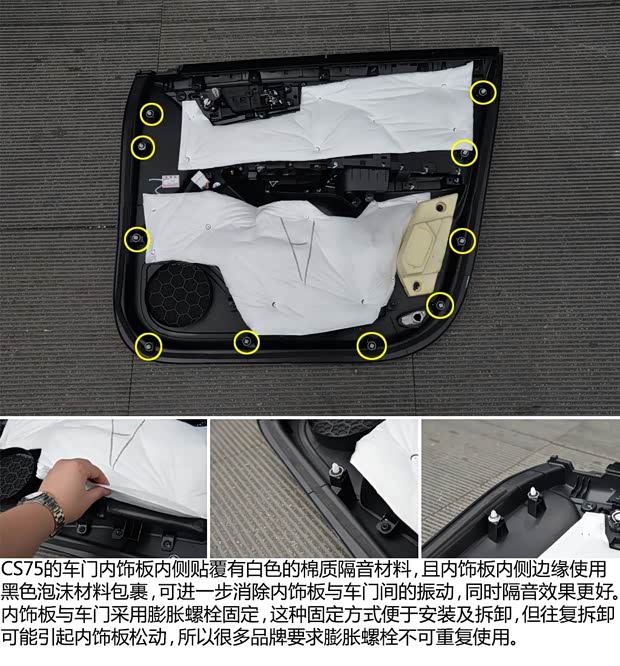 CS75的车门内饰板内侧贴覆有白色的棉质隔音材料，且内饰板内侧边缘使用黑色泡沫材料包裹，可进一步消除内饰板与车门间的振动，同时隔音效果更好。内饰板与车门采用膨胀螺栓固定，这种固定方式便于安装及拆卸，但往复拆卸可能引起内饰板松动，所以很多品牌要求膨胀螺栓不可重复使用。