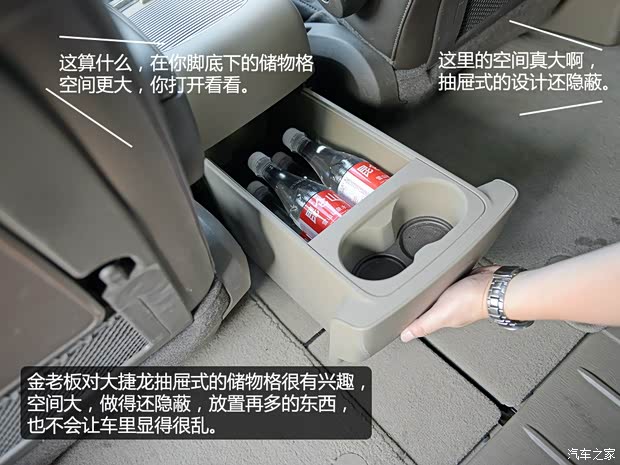 这算什么，在你脚底下的储物格空间更大，你打开看看。

这里的空间真大啊，抽屉式的设计还隐蔽。

金老板对大捷龙抽屉式的储物格很有兴趣，空间大，做得还隐蔽，放置再多的东西，也不会让车里显得很乱。

汽车之家