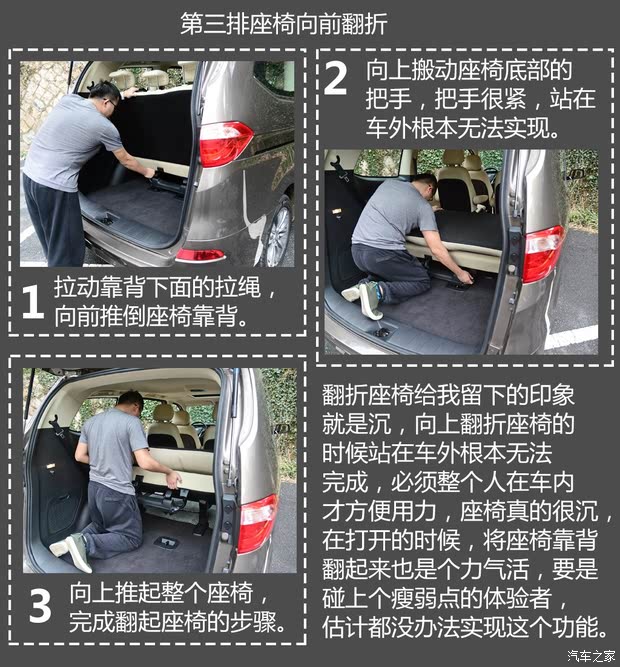 第三排座椅向前翻折

1 拉动靠背下面的拉绳，向前推倒座椅靠背。

2 向上搬动座椅底部的把手，把手很紧，站在车外根本无法实现。

3 向上推起整个座椅，完成翻起座椅的步骤。

翻折座椅给我留下的印象就是沉，向上翻折座椅的时候站在车外根本无法完成，必须整个人在车内才方便用力，座椅真的很沉，在打开的时候，将座椅靠背翻起来也是个力气活，要是碰上个瘦弱点的体验者，估计都没办法实现这个功能。

汽车之家