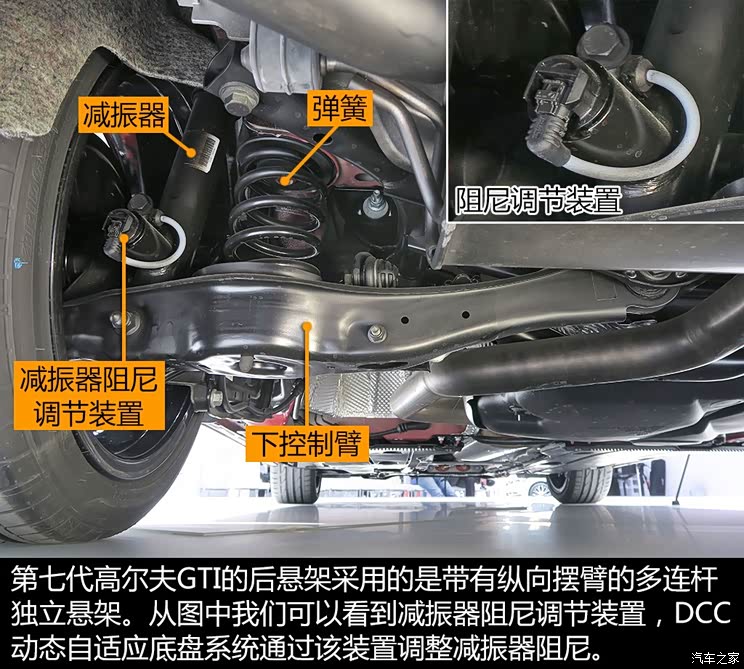 减振器

弹簧

阻尼调节装置

减振器阻尼调节装置

下控制臂

第七代高尔夫GTI的后悬架采用的是带有纵向摆臂的多连杆独立悬架。从图中我们可以看到减振器阻尼调节装置，DCC动态自适应底盘系统通过该装置调整减振器阻尼。

汽车之家