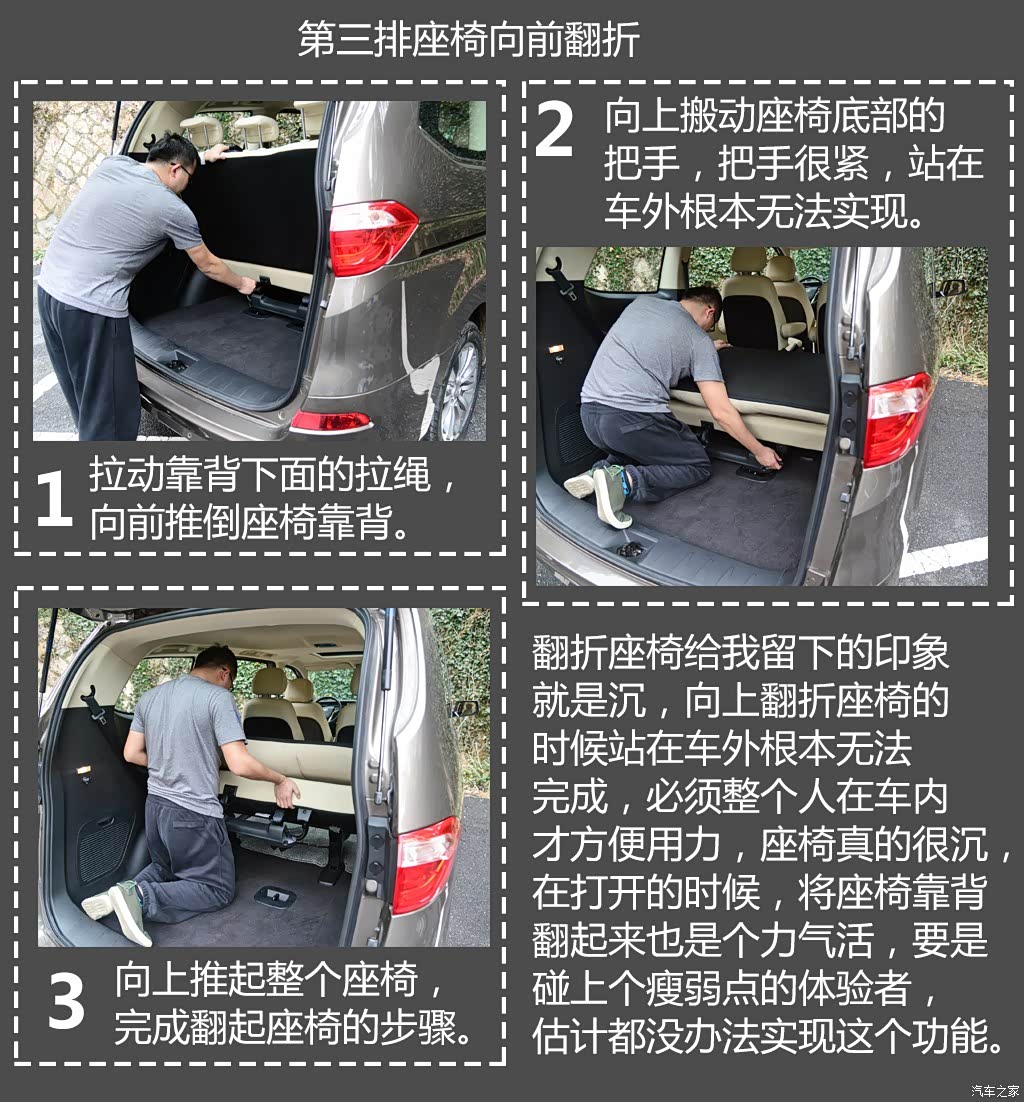 第三排座椅向前翻折

1 拉动靠背下面的拉绳，向前推倒座椅靠背。

2 向上搬动座椅底部的把手，把手很紧，站在车外根本无法实现。

3 向上推起整个座椅，完成翻起座椅的步骤。

翻折座椅给我留下的印象就是沉，向上翻折座椅的时候站在车外根本无法完成，必须整个人在车内才方便用力，座椅真的很沉，在打开的时候，将座椅靠背翻起来也是个力气活，要是碰上个瘦弱点的体验者，估计都没办法实现这个功能。

汽车之家