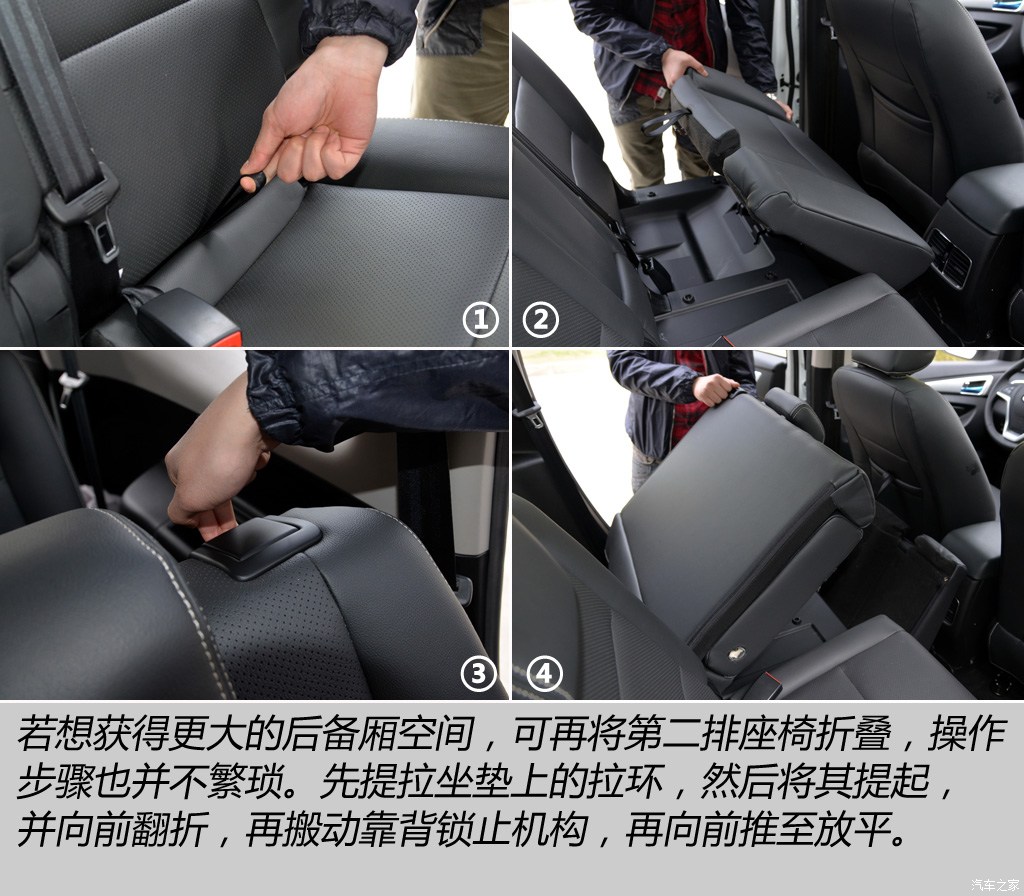 ①

②

③

④

若想获得更大的后备厢空间，可再将第二排座椅折叠，操作步骤也并不繁琐。先提拉坐垫上的拉环，然后将其提起，并向前翻折，再搬动靠背锁止机构，再向前推至放平。

汽车之家