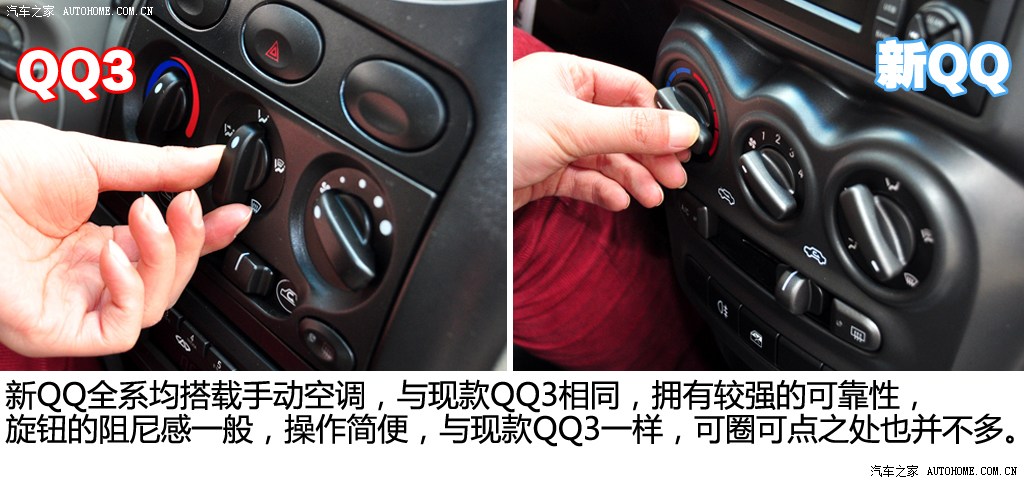 汽车之家 AUTOHOME.COM.CN

QQ3

新QQ

1 2 3 4

新QQ全系均搭载手动空调，与现款QQ3相同，拥有较强的可靠性，旋钮的阻尼感一般，操作简便，与现款QQ3一样，可圈可点之处也并不多。

汽车之家 AUTOHOME.COM.CN