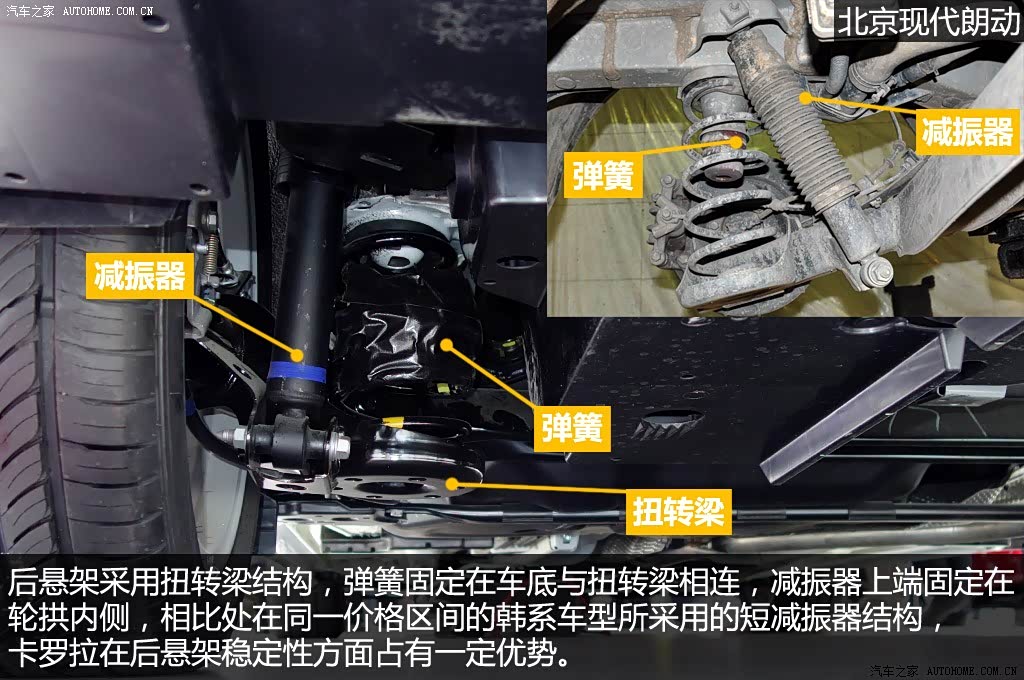 汽车之家 AUTOHOME.COM.CN

北京现代朗动

减振器

弹簧

减振器

弹簧

扭转梁

后悬架采用扭转梁结构，弹簧固定在车底与扭转梁相连，减振器上端固定在轮拱内侧，相比处在同一价格区间的韩系车型所采用的短减振器结构，卡罗拉在后悬架稳定性方面占有一定优势。

汽车之家 AUTOHOME.COM.CN