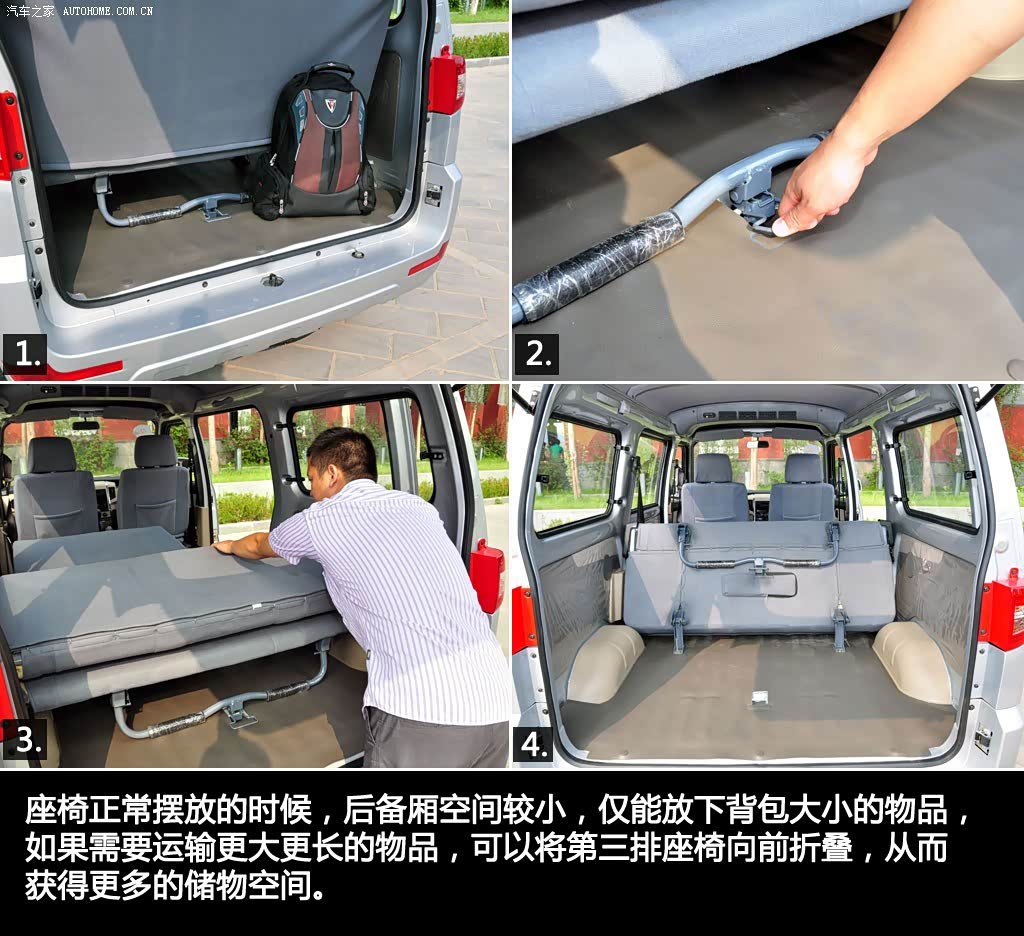 汽车之家 AUTOHOME.COM.CN

1.

2.

3.

4.

座椅正常摆放的时候，后备厢空间较小，仅能放下背包大小的物品，如果需要运输更大更长的物品，可以将第三排座椅向前折叠，从而获得更多的储物空间。