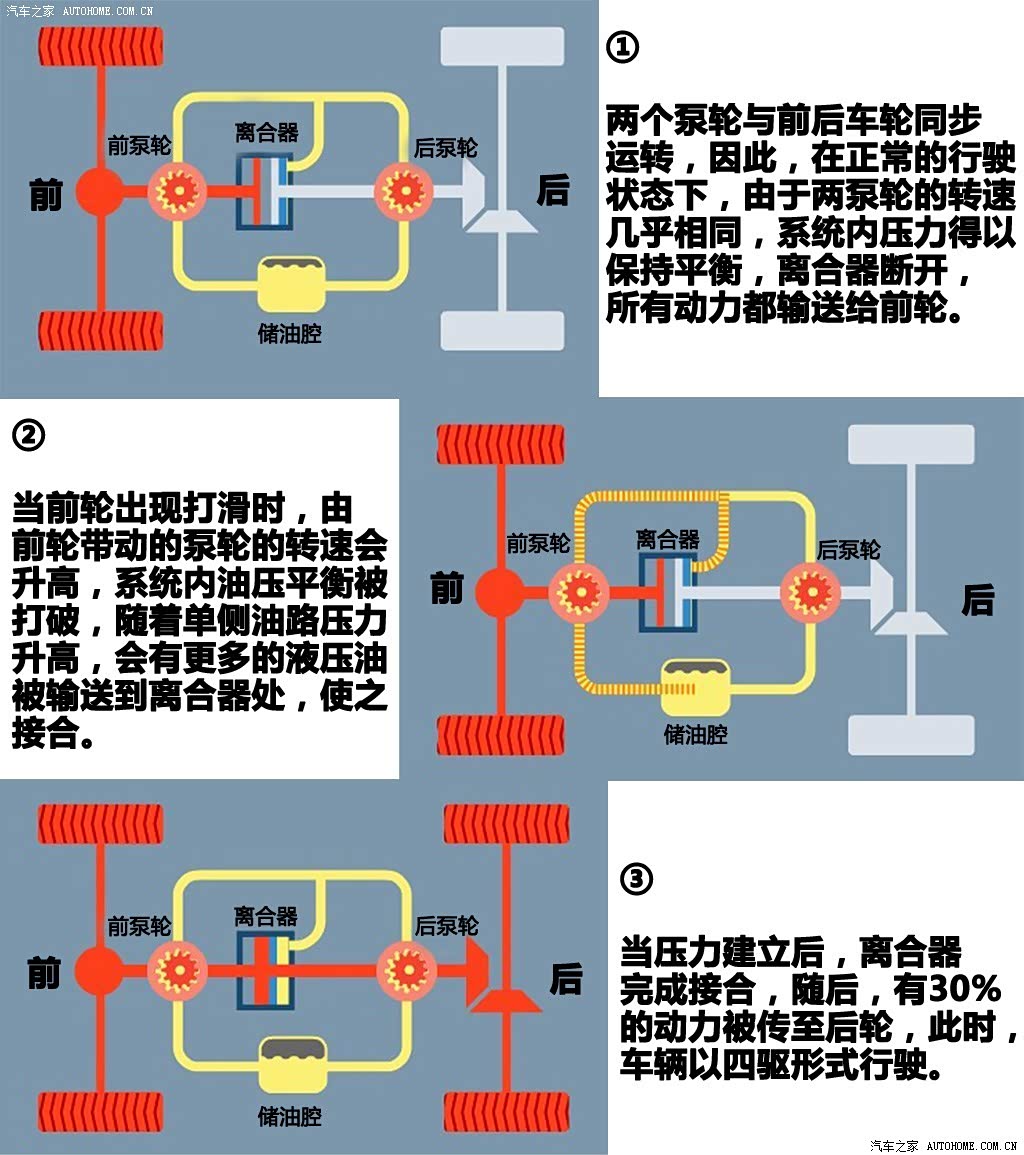 汽车之家 AUTOHOME.COM.CN

前泵轮
离合器
后泵轮
前
后
储油腔

①

两个泵轮与前后车轮同步运转，因此，在正常的行驶状态下，由于两泵轮的转速几乎相同，系统内压力得以保持平衡，离合器断开，所有动力都输送给前轮。

②

当前轮出现打滑时，由前轮带动的泵轮的转速会升高，系统内油压平衡被打破，随着单侧油路压力升高，会有更多的液压油被输送到离合器处，使之接合。

前泵轮
离合器
后泵轮
前
后
储油腔

前泵轮
离合器
后泵轮
前
后
储油腔

③

当压力建立后，离合器完成接合，随后，有30%的动力被传至后轮，此时，车辆以四驱形式行驶。

汽车之家 AUTOHOME.COM.CN