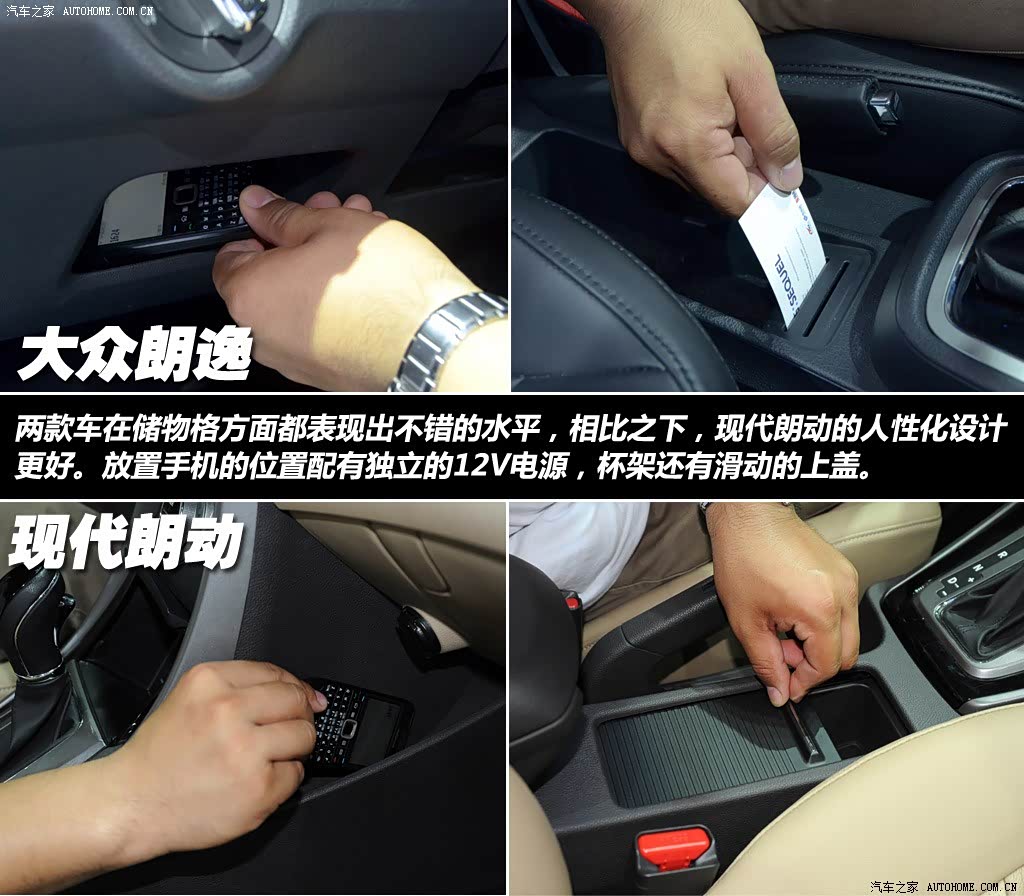 汽车之家 AUTOHOME.COM.CN

大众朗逸

两款车在储物格方面都表现出不错的水平，相比之下，现代朗动的人性化设计更好。放置手机的位置配有独立的12V电源，杯架还有滑动的上盖。

现代朗动

汽车之家 AUTOHOME.COM.CN