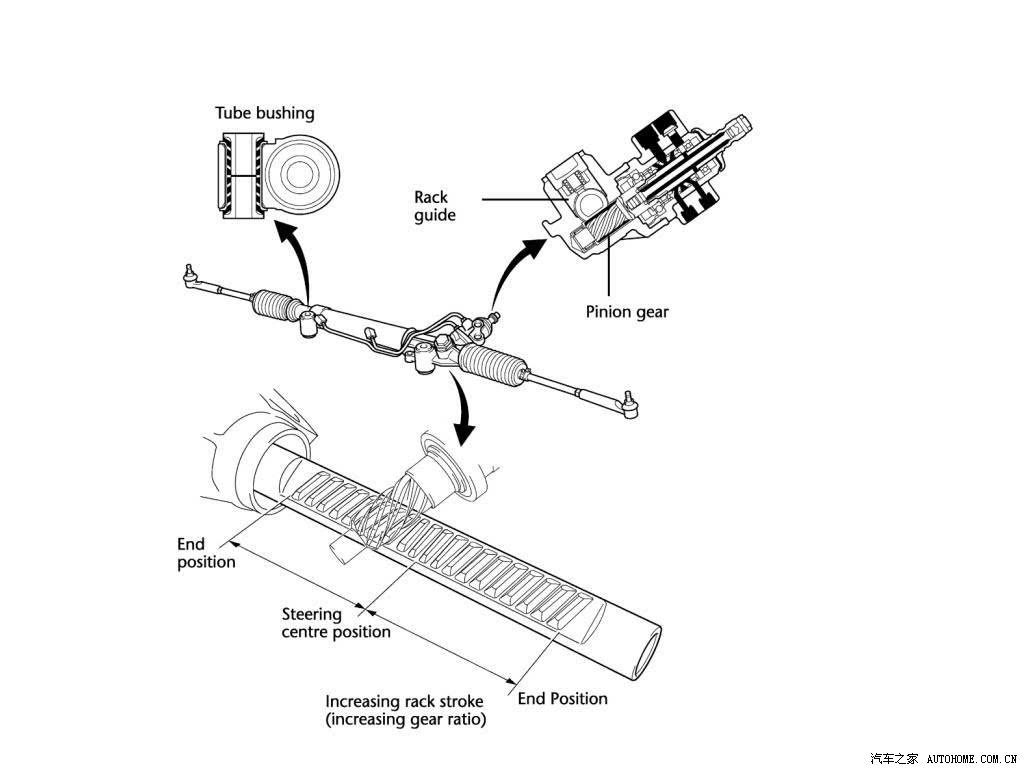 Tube bushing

Rack guide

Pinion gear

End position

Steering centre position

Increasing rack stroke (increasing gear ratio)

End Position

汽车之家 AUTOHOME.COM.CN