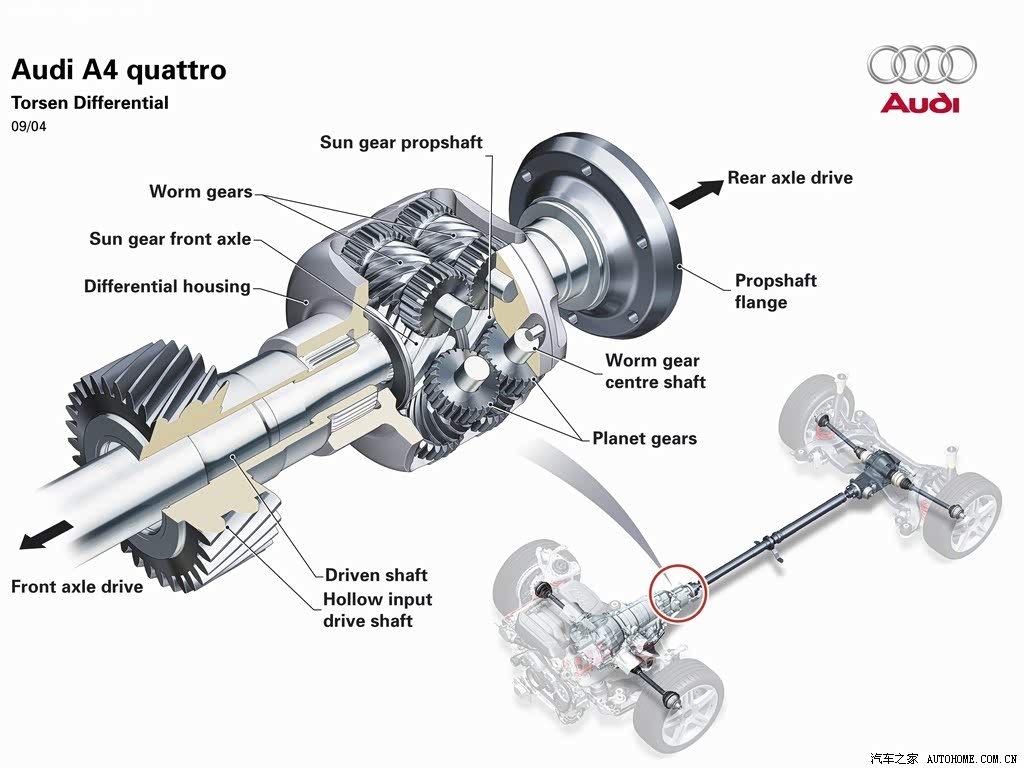 Audi A4 quattro
Torsen Differential
09/04

Audi

Sun gear propshaft
Worm gears
Sun gear front axle
Differential housing
Rear axle drive
Propshaft flange
Worm gear centre shaft
Planet gears
Front axle drive
Driven shaft
Hollow input drive shaft

汽车之家 AUTOHOME.COM.CN