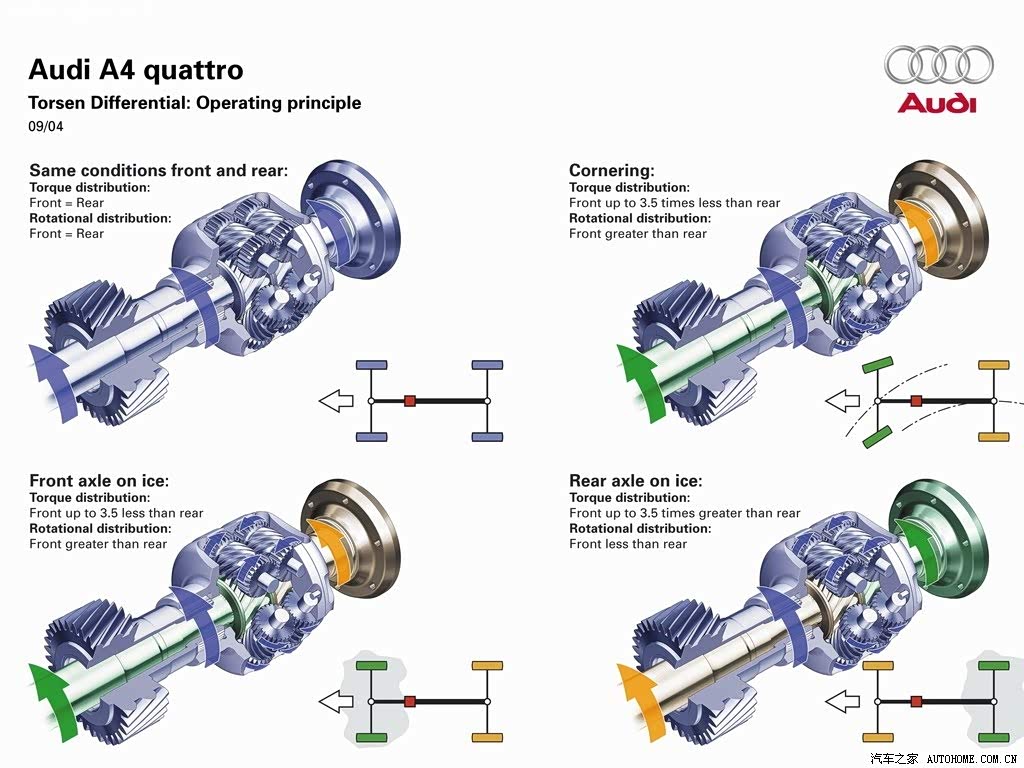 Audi A4 quattro
Torsen Differential: Operating principle
09/04

Audi

Same conditions front and rear:
Torque distribution:
Front = Rear
Rotational distribution:
Front = Rear

Cornering:
Torque distribution:
Front up to 3.5 times less than rear
Rotational distribution:
Front greater than rear

Front axle on ice:
Torque distribution:
Front up to 3.5 less than rear
Rotational distribution:
Front greater than rear

Rear axle on ice:
Torque distribution:
Front up to 3.5 times greater than rear
Rotational distribution:
Front less than rear

汽车之家 AUTOHOME.COM.CN