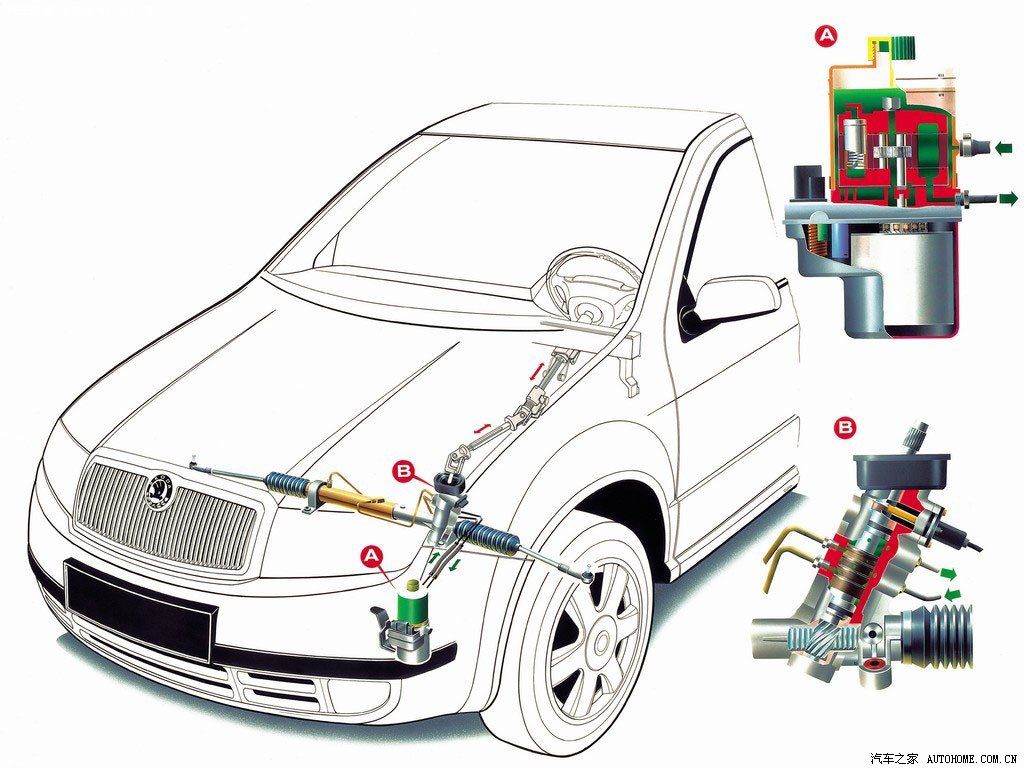 A

B

B

A

汽车之家 AUTOHOME.COM.CN