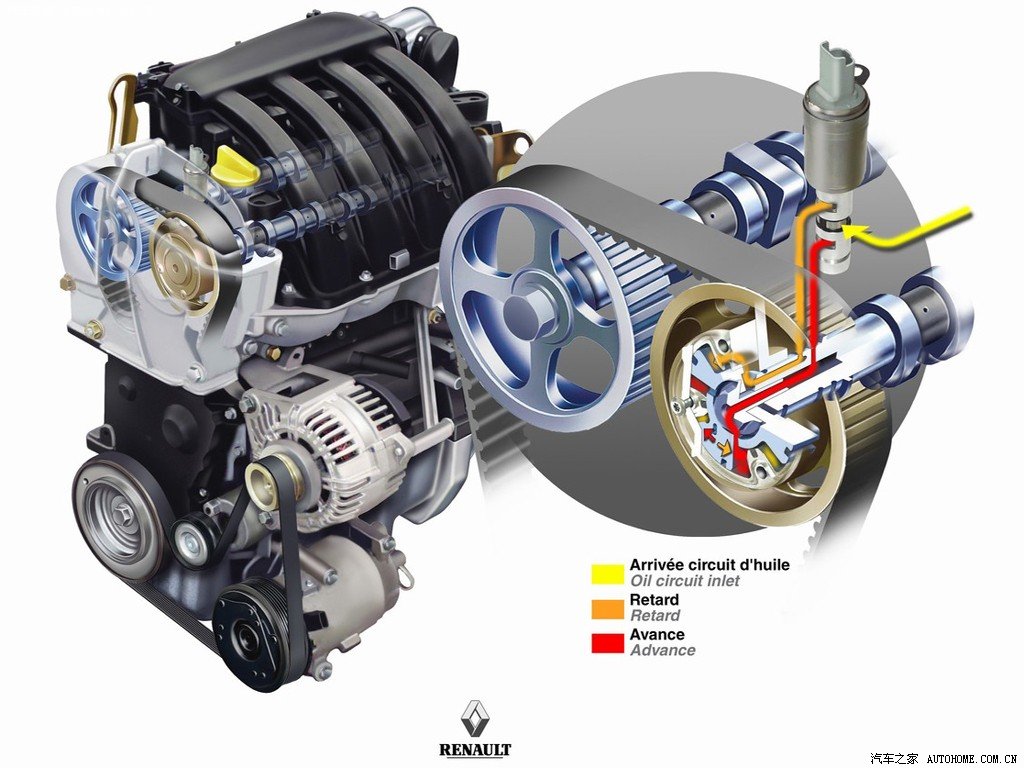 Arrivée circuit d'huile
Oil circuit inlet
Retard
Retard
Avance
Advance

RENAULT

汽车之家 AUTOHOME.COM.CN