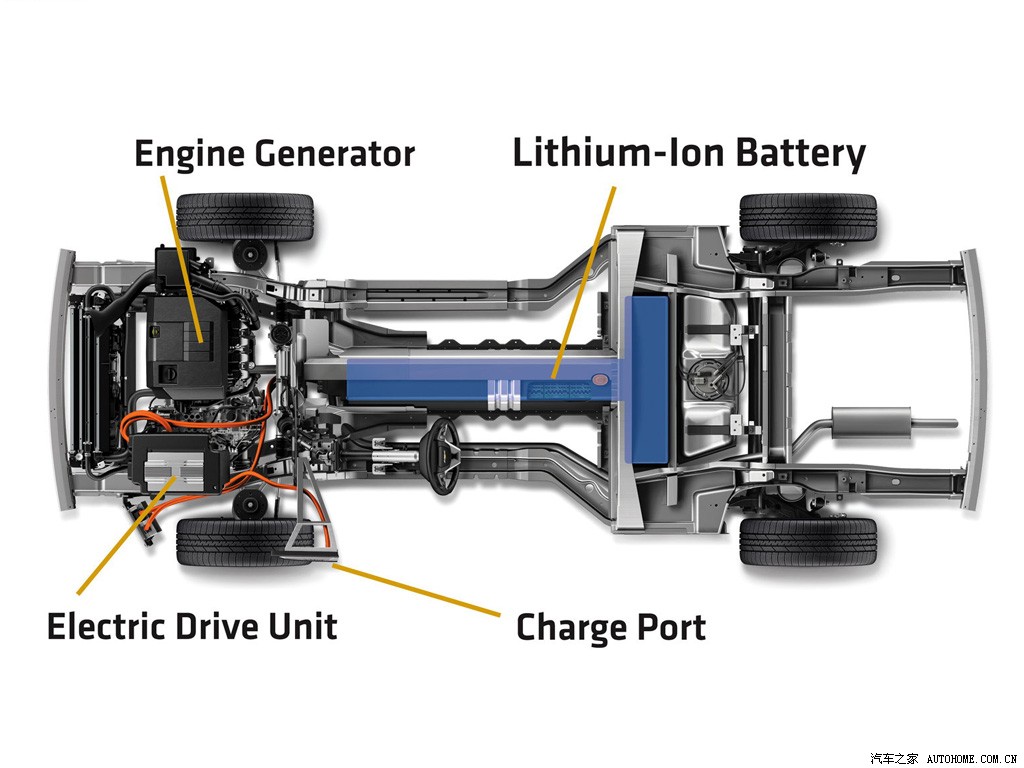 Engine Generator

Lithium-Ion Battery

Electric Drive Unit

Charge Port

汽车之家 AUTOHOME.COM.CN