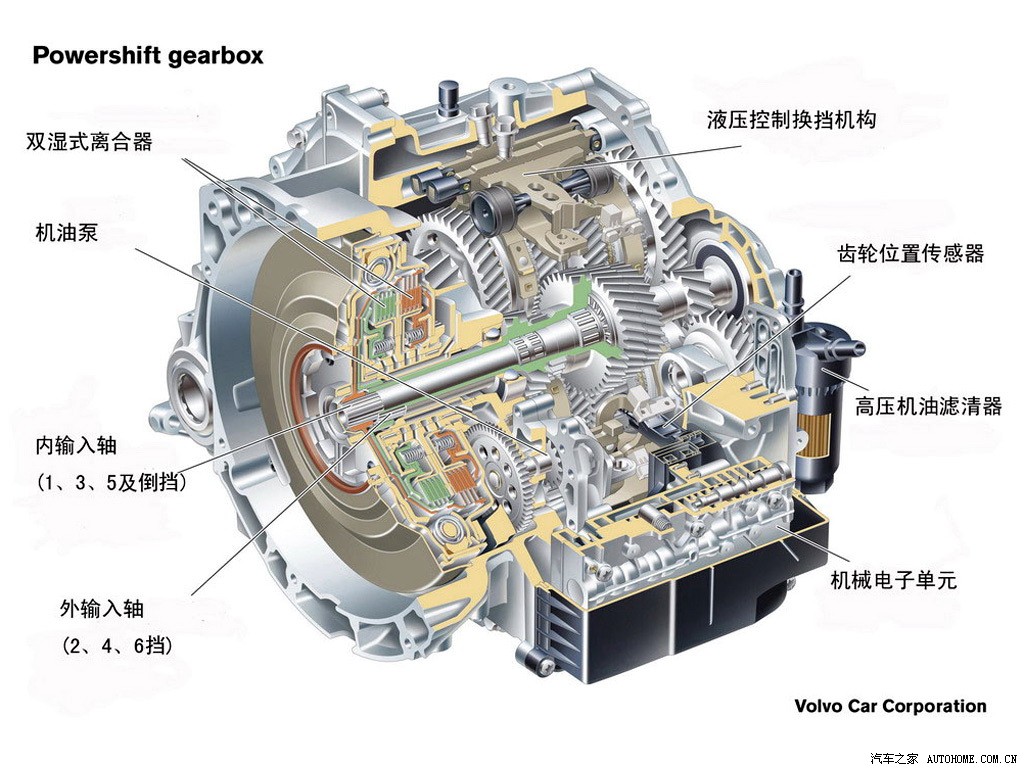 Powershift gearbox

双湿式离合器

机油泵

内输入轴
（1、3、5及倒挡）

外输入轴
（2、4、6挡）

液压控制换挡机构

齿轮位置传感器

高压机油滤清器

机械电子单元

Volvo Car Corporation

汽车之家 AUTOHOME.COM.CN