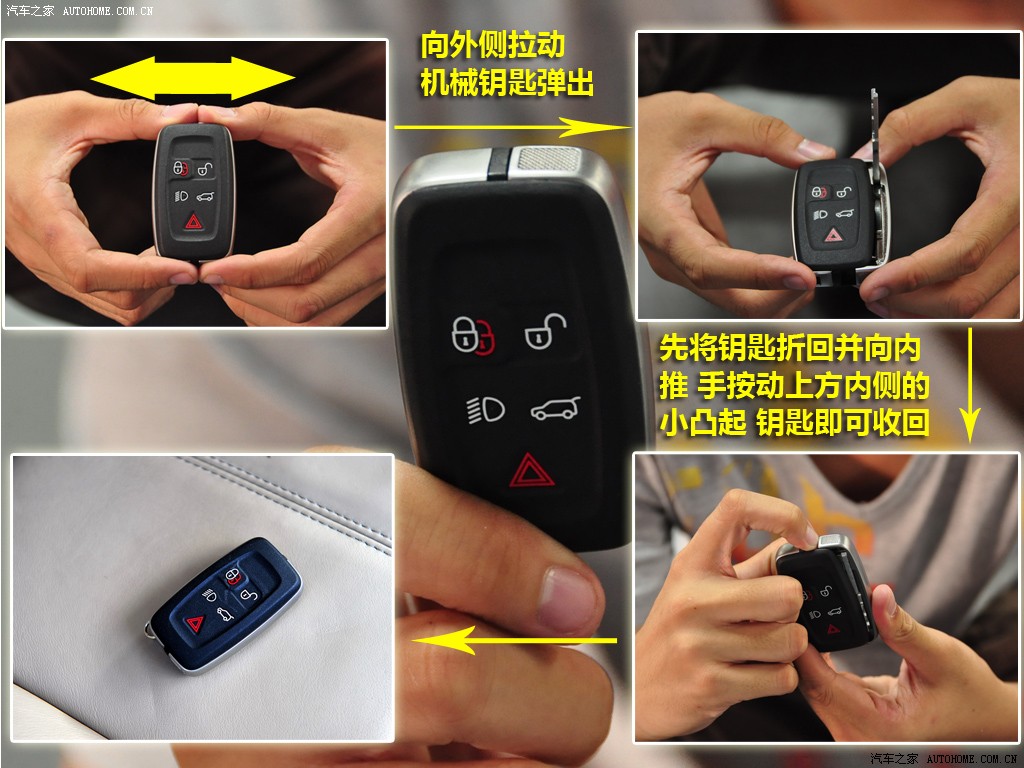 汽车之家 AUTOHOME.COM.CN

向外侧拉动
机械钥匙弹出

先将钥匙折回并向内推 手按动上方内侧的小凸起 钥匙即可收回

汽车之家 AUTOHOME.COM.CN