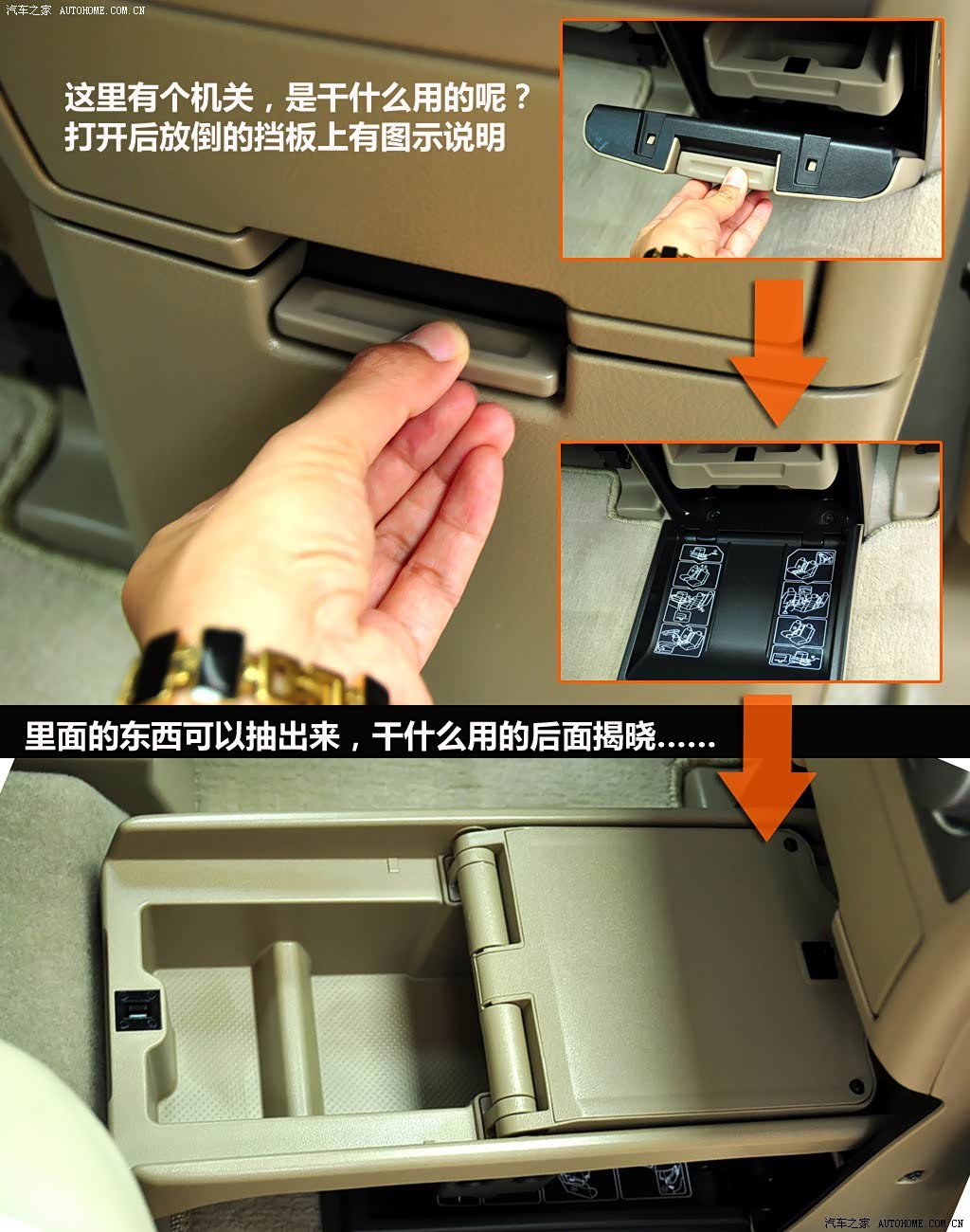 汽车之家 AUTOHOME.COM.CN

这里有个机关，是干什么用的呢？
打开后放倒的挡板上有图示说明

里面的东西可以抽出来，干什么用的后面揭晓......

汽车之家 AUTOHOME.COM.CN