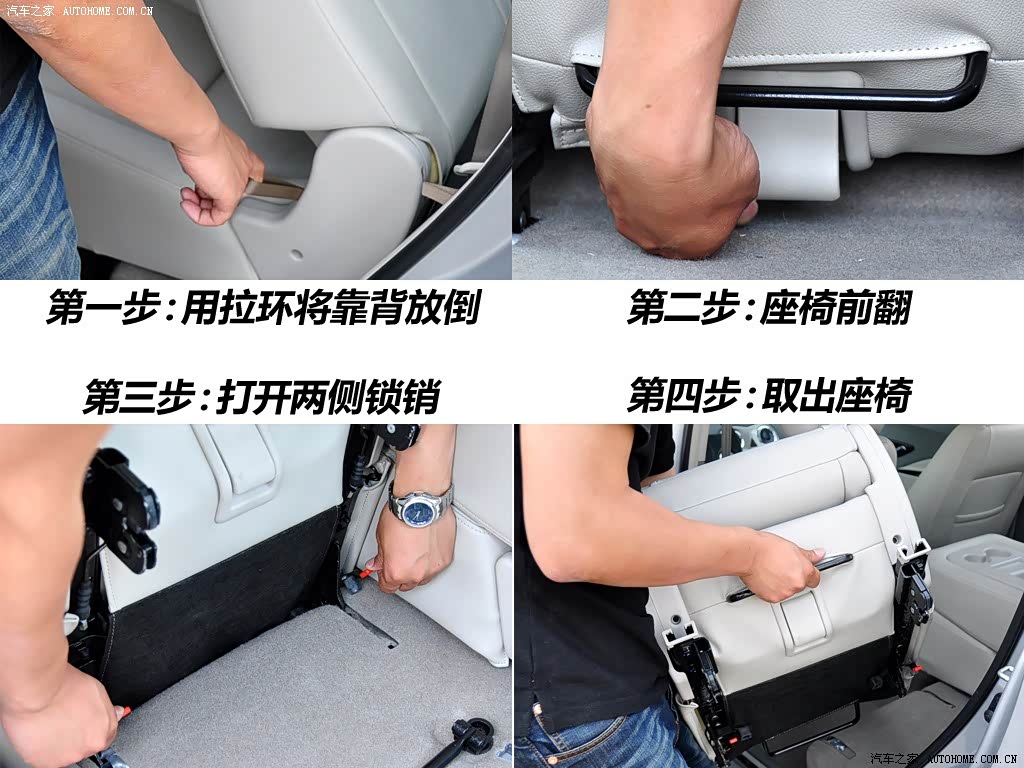 汽车之家 AUTOHOME.COM.CN

第一步：用拉环将靠背放倒

第二步：座椅前翻

第三步：打开两侧锁销

第四步：取出座椅

汽车之家 AUTOHOME.COM.CN