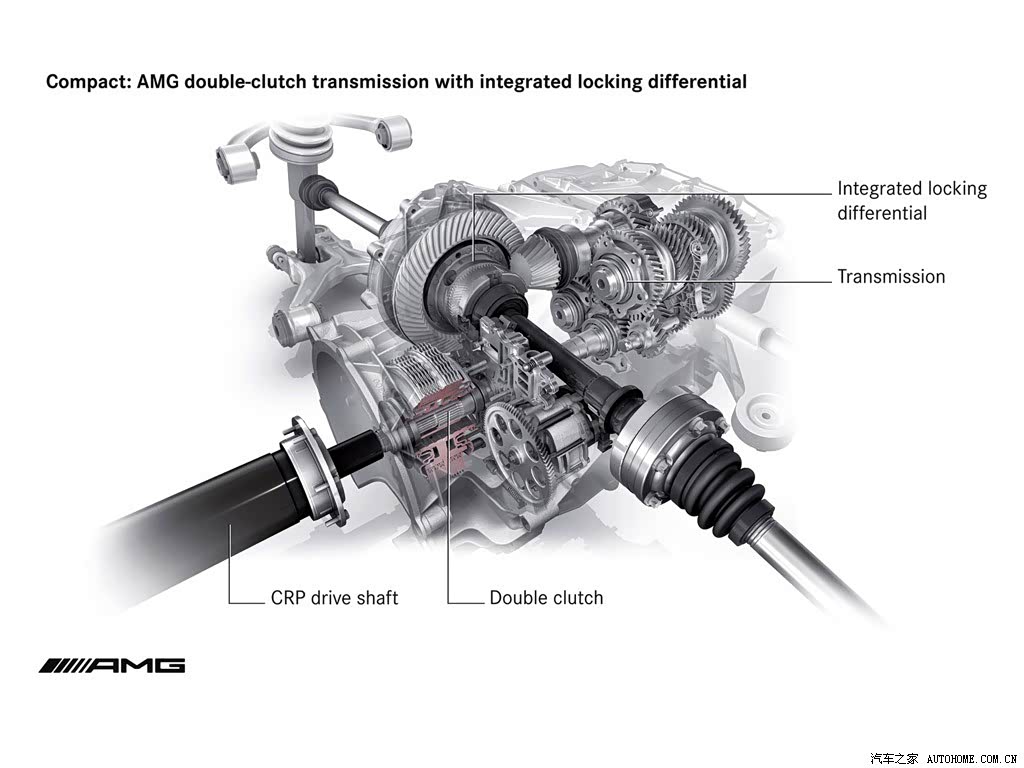 Compact: AMG double-clutch transmission with integrated locking differential

Integrated locking differential

Transmission

CRP drive shaft

Double clutch

AMG

汽车之家 AUTOHOME.COM.CN