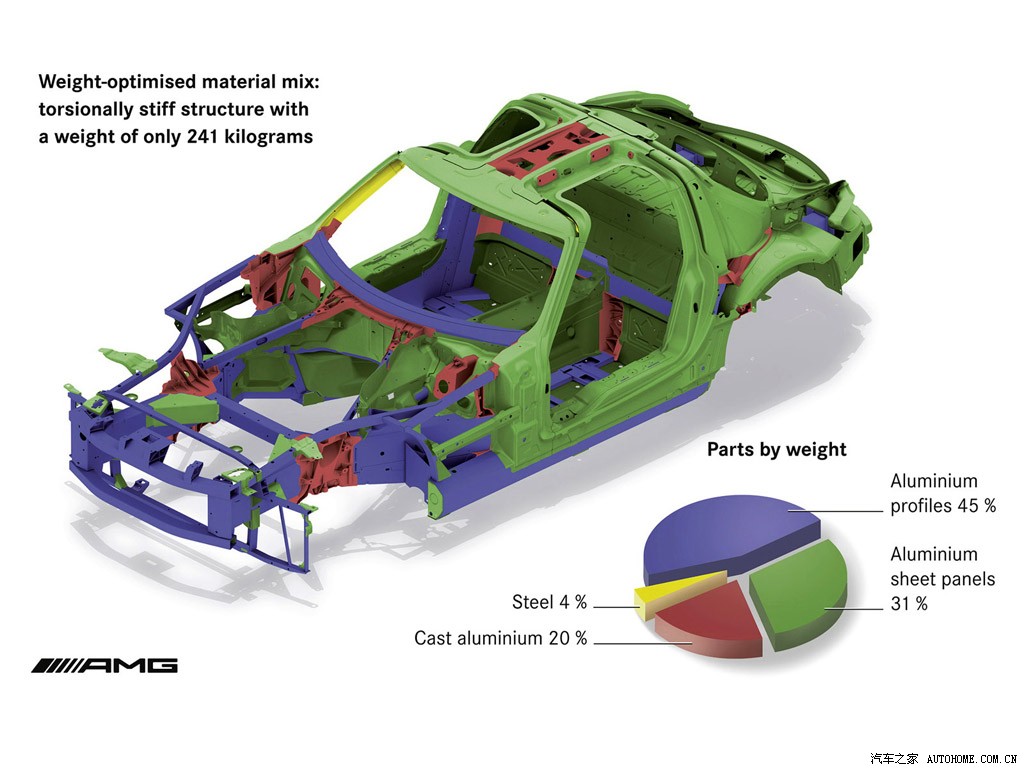 Weight-optimised material mix: torsionally stiff structure with a weight of only 241 kilograms

Parts by weight

Aluminium profiles 45 %

Aluminium sheet panels 31 %

Steel 4 %

Cast aluminium 20 %

AMG

汽车之家 AUTOHOME.COM.CN