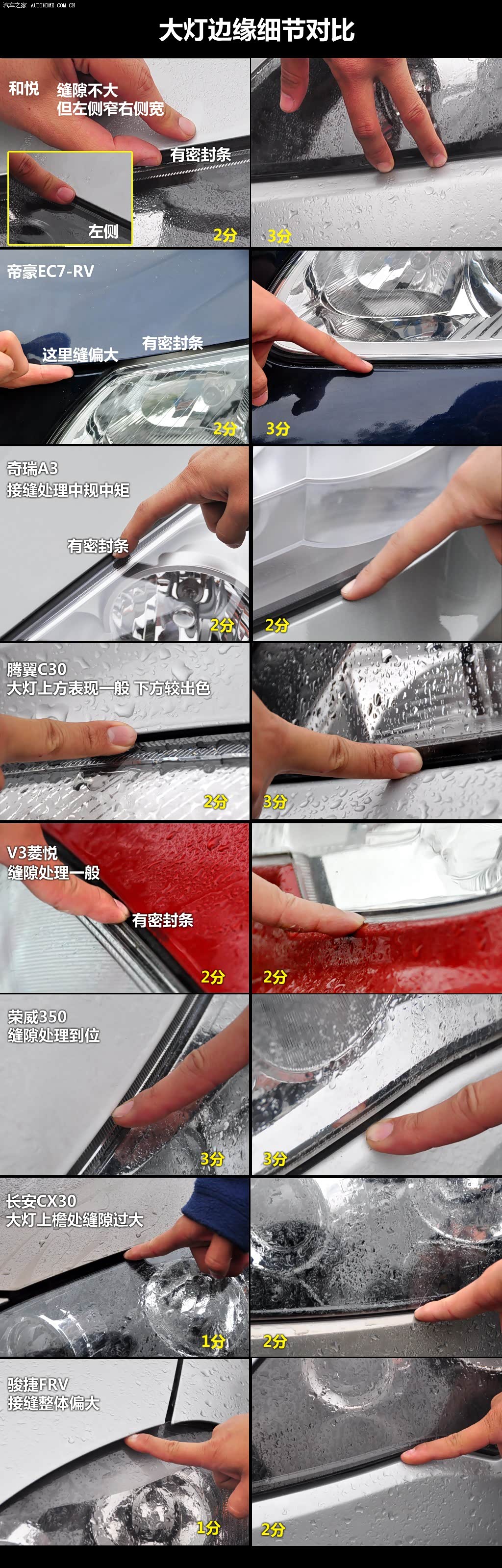 汽车之家 AUTOHOME.COM.CN

大灯边缘细节对比

和悦
缝隙不大
但左侧窄右侧宽
有密封条
左侧
2分
3分

帝豪EC7-RV
这里缝偏大
有密封条
2分
3分

奇瑞A3
接缝处理中规中矩
有密封条
2分
2分

腾翼C30
大灯上方表现一般 下方较出色
2分
3分

V3菱悦
缝隙处理一般
有密封条
2分
2分

荣威350
缝隙处理到位
3分
3分

长安CX30
大灯上檐处缝隙过大
1分
2分

骏捷FRV
接缝整体偏大
1分
2分