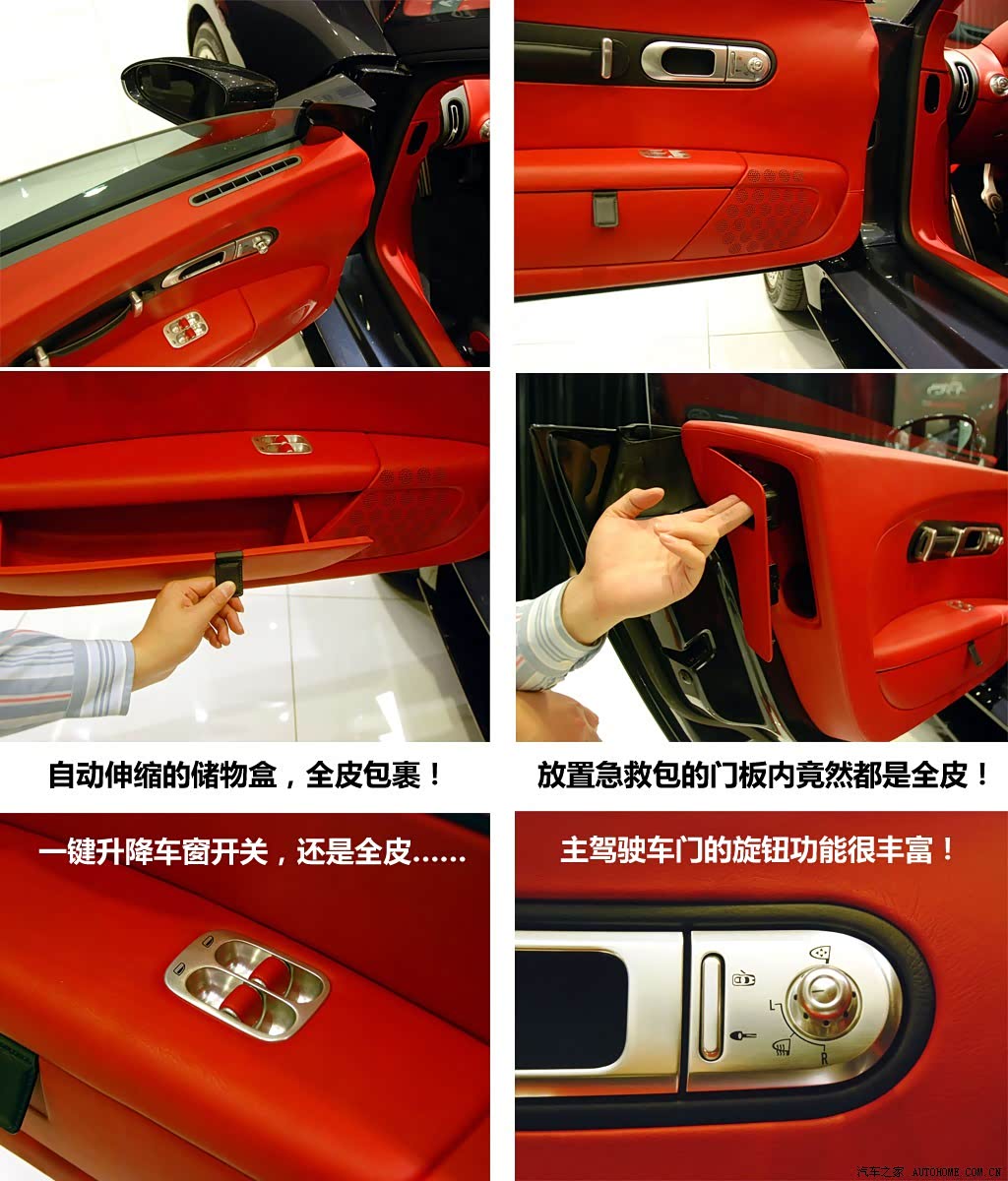 自动伸缩的储物盒，全皮包裹！

放置急救包的门板内竟然都是全皮！

一键升降车窗开关，还是全皮......

主驾驶车门的旋钮功能很丰富！

L

R

汽车之家 AUTOHOME.COM.CN