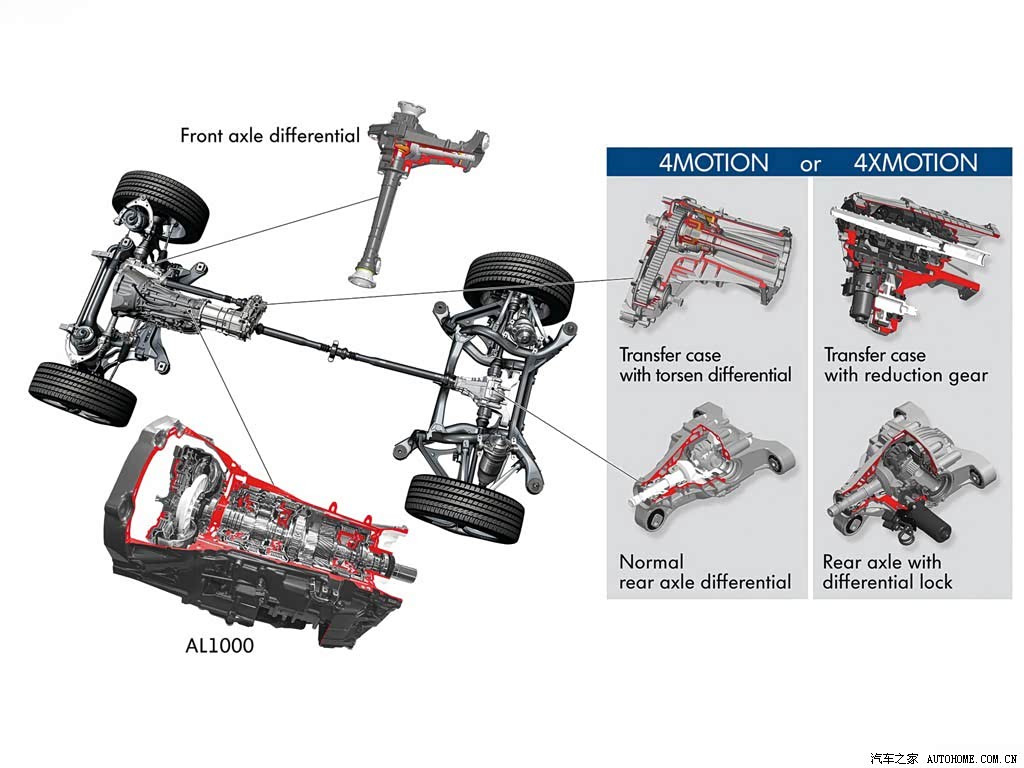 Front axle differential

4MOTION or 4XMOTION

Transfer case with torsen differential

Transfer case with reduction gear

Normal rear axle differential

Rear axle with differential lock

AL1000

汽车之家 AUTOHOME.COM.CN