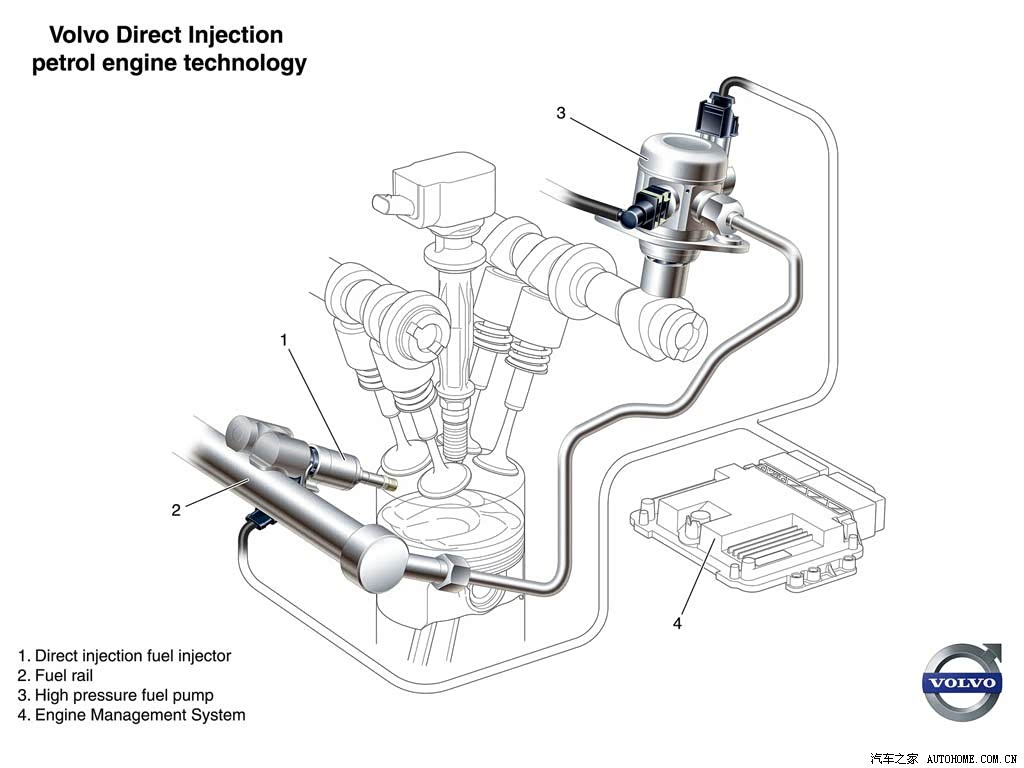 Volvo Direct Injection
petrol engine technology

3

1

2

4

1. Direct injection fuel injector
2. Fuel rail
3. High pressure fuel pump
4. Engine Management System

VOLVO

汽车之家 AUTOHOME.COM.CN