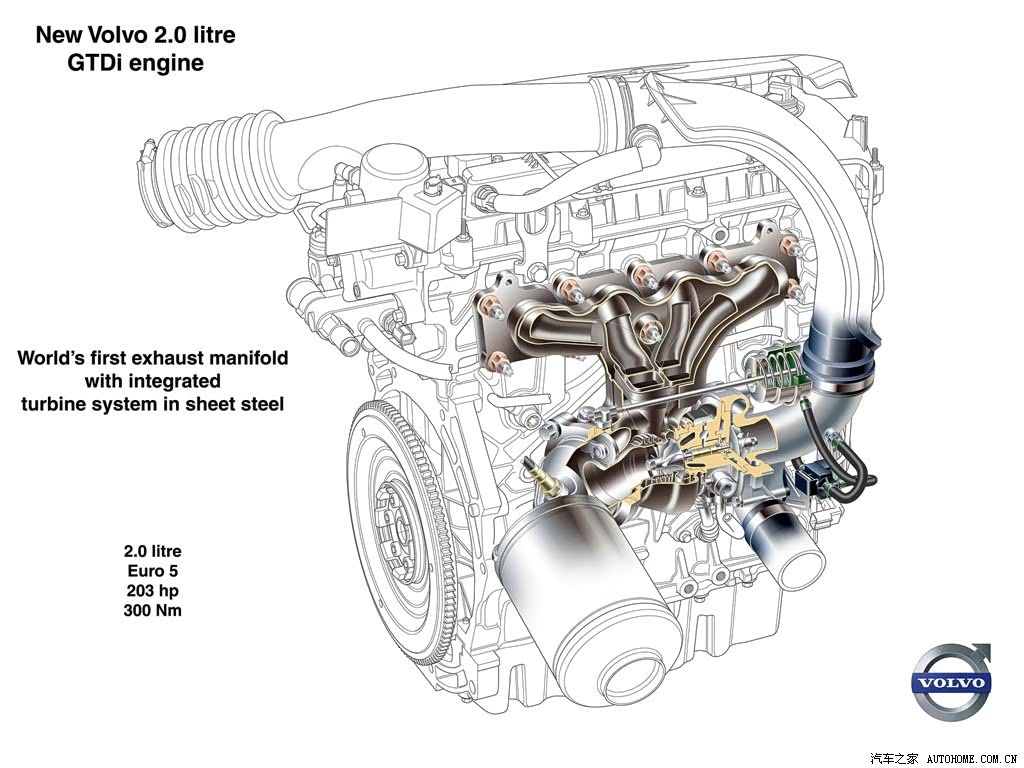 New Volvo 2.0 litre
GTDi engine

World's first exhaust manifold
with integrated
turbine system in sheet steel

2.0 litre
Euro 5
203 hp
300 Nm

VOLVO

汽车之家 AUTOHOME.COM.CN