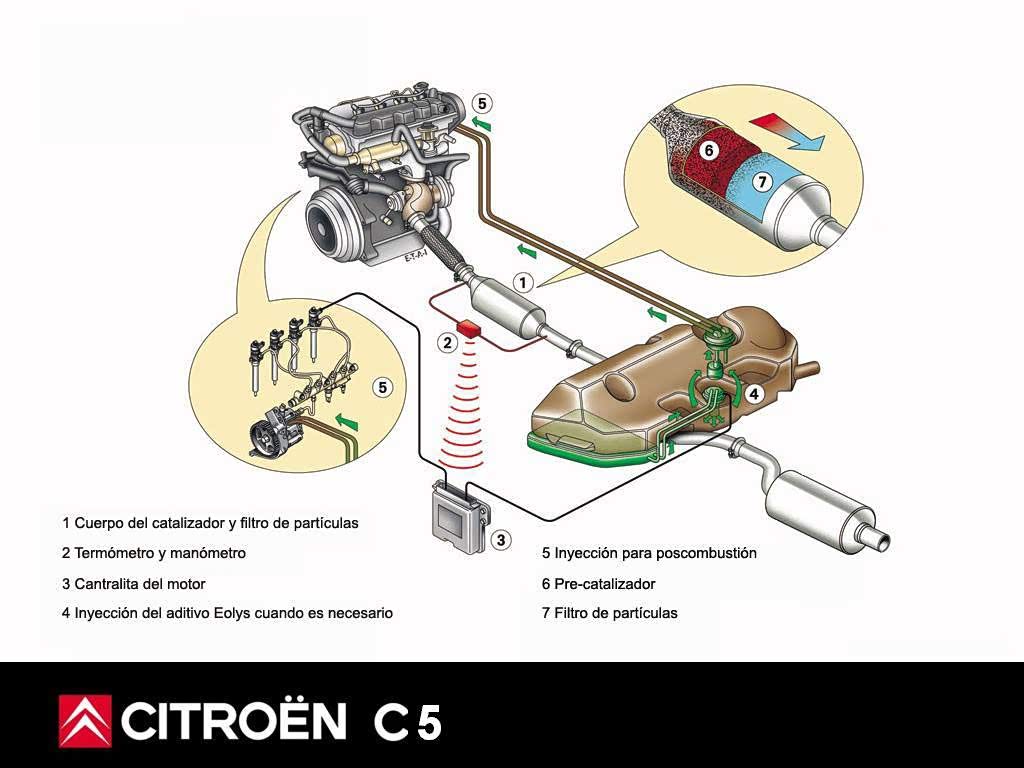 5

6

7

E-T-A-I

1

2

5

4

3

1 Cuerpo del catalizador y filtro de partículas

2 Termómetro y manómetro

3 Cantralita del motor

4 Inyección del aditivo Eolys cuando es necesario

5 Inyección para poscombustión

6 Pre-catalizador

7 Filtro de partículas

CITROËN C5