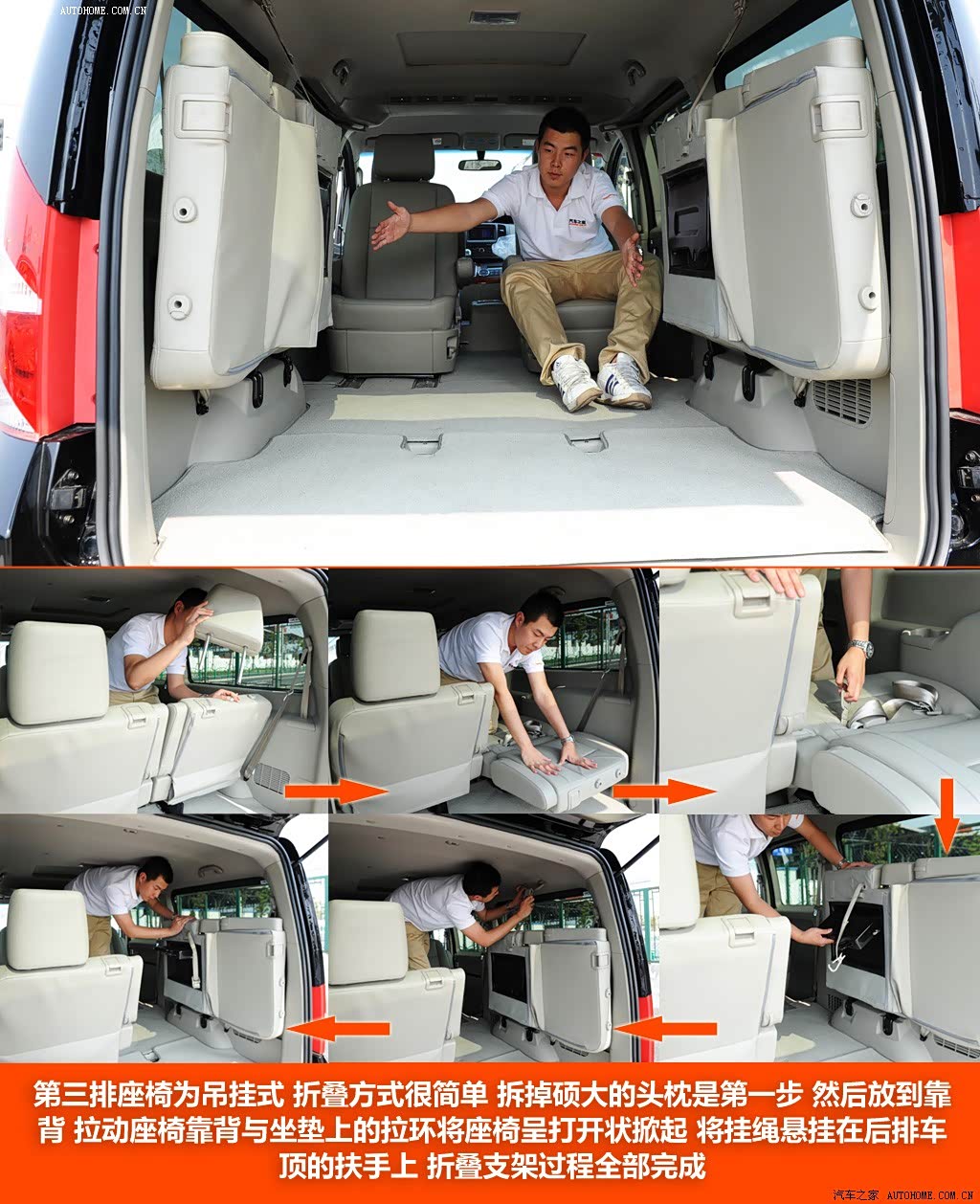 AUTOHOME.COM.CN

第三排座椅为吊挂式 折叠方式很简单 拆掉硕大的头枕是第一步 然后放到靠背 拉动座椅靠背与坐垫上的拉环将座椅呈打开状掀起 将挂绳悬挂在后排车顶的扶手上 折叠支架过程全部完成

汽车之家 AUTOHOME.COM.CN